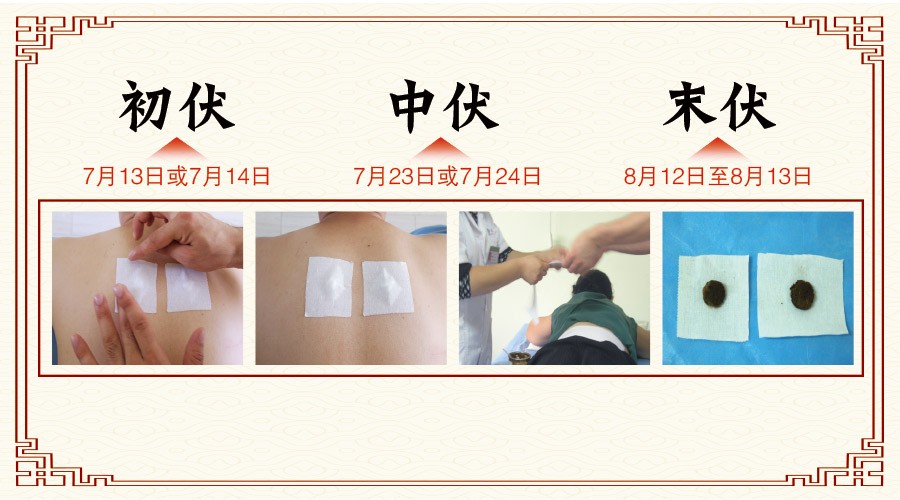 初伏
7月13日或7月14日

中伏
7月23日或7月24日

末伏
8月12日至8月13日